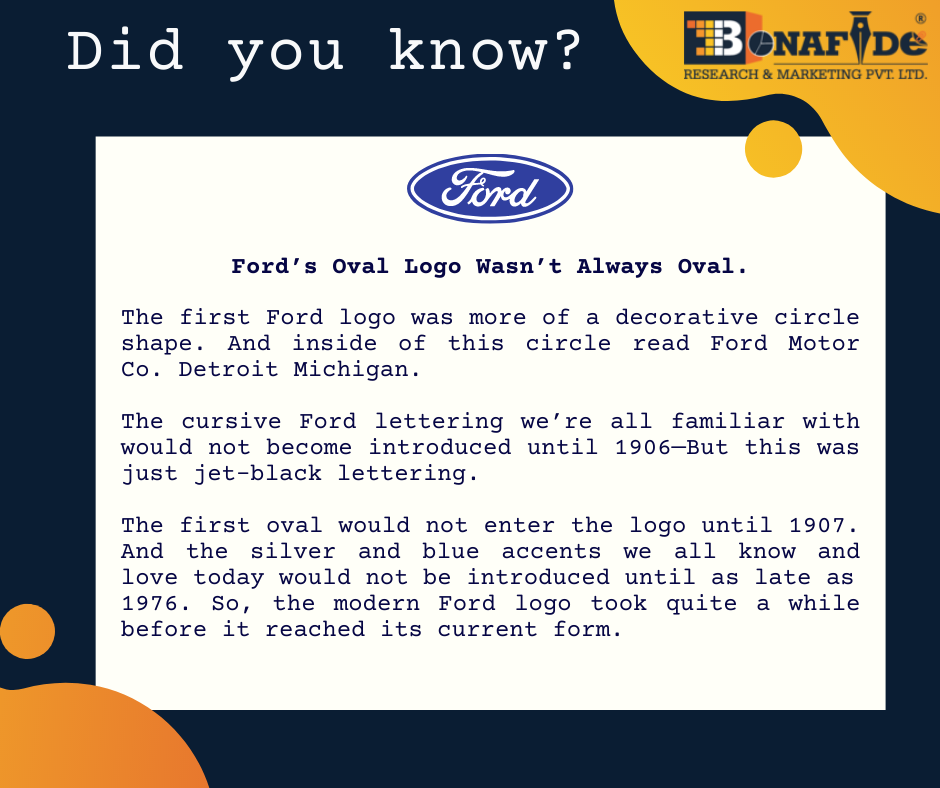 Did you know?

BONAFIDE®
RESEARCH & MARKETING PVT. LTD.

Ford

Ford's Oval Logo Wasn't Always Oval.

The first Ford logo was more of a decorative circle shape. And inside of this circle read Ford Motor Co. Detroit Michigan.

The cursive Ford lettering we're all familiar with would not become introduced until 1906—But this was just jet-black lettering.

The first oval would not enter the logo until 1907. And the silver and blue accents we all know and love today would not be introduced until as late as 1976. So, the modern Ford logo took quite a while before it reached its current form.