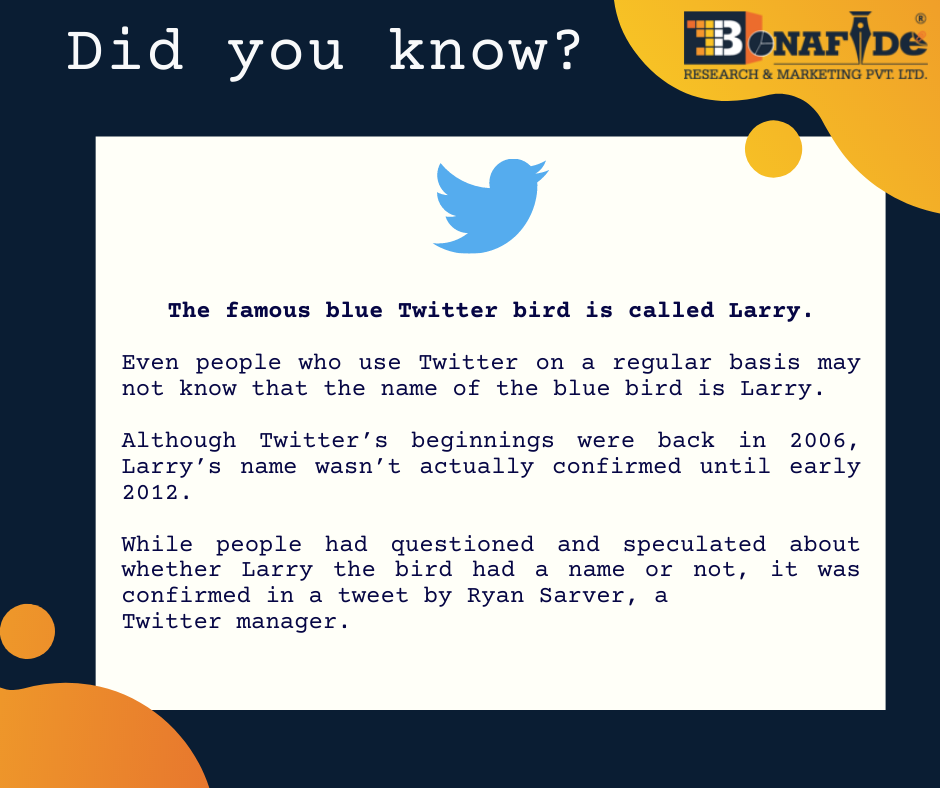 Did you know?

BONAFIDE®
RESEARCH & MARKETING PVT. LTD.

The famous blue Twitter bird is called Larry.

Even people who use Twitter on a regular basis may not know that the name of the blue bird is Larry.

Although Twitter's beginnings were back in 2006, Larry's name wasn't actually confirmed until early 2012.

While people had questioned and speculated about whether Larry the bird had a name or not, it was confirmed in a tweet by Ryan Sarver, a Twitter manager.