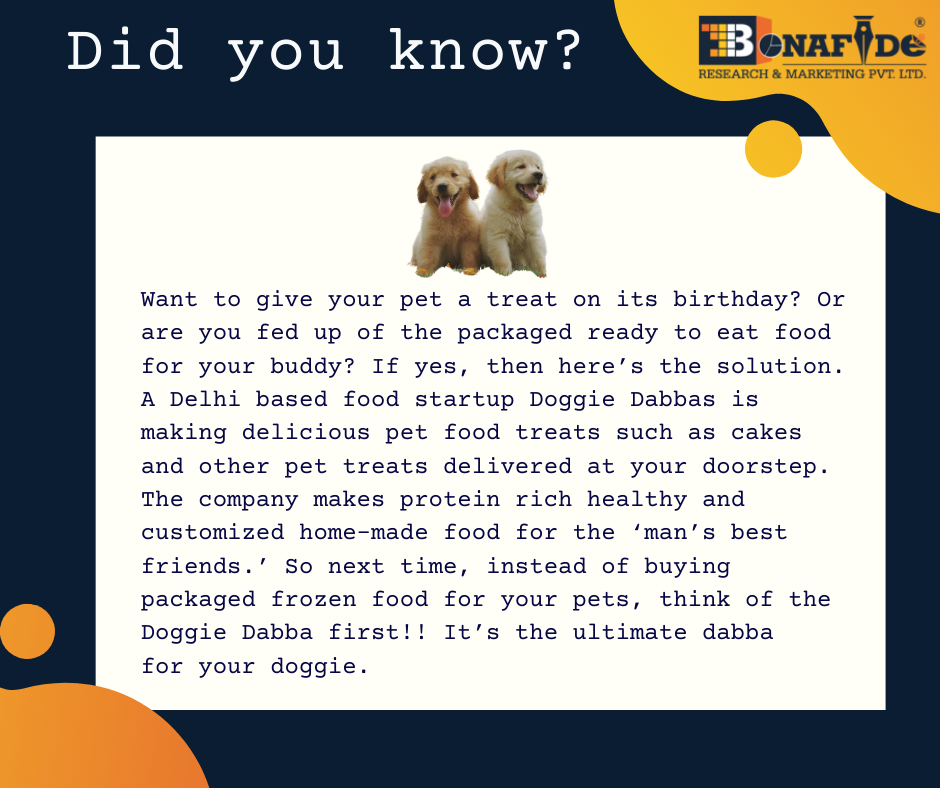 Did you know?

BONAFIDE®
RESEARCH & MARKETING PVT. LTD.

Want to give your pet a treat on its birthday? Or are you fed up of the packaged ready to eat food for your buddy? If yes, then here's the solution. A Delhi based food startup Doggie Dabbas is making delicious pet food treats such as cakes and other pet treats delivered at your doorstep. The company makes protein rich healthy and customized home-made food for the 'man's best friends.' So next time, instead of buying packaged frozen food for your pets, think of the Doggie Dabba first!! It's the ultimate dabba for your doggie.